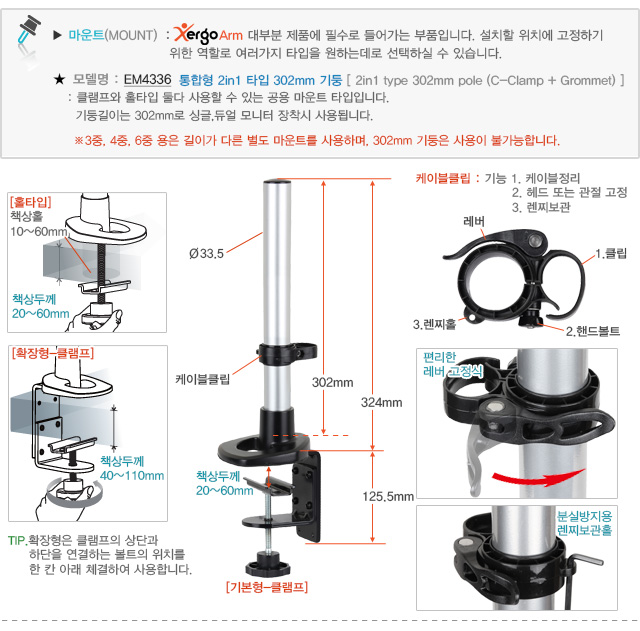 ▶ 마운트(MOUNT) : XergoArm 대부분 제품에 필수로 들어가는 부품입니다. 설치할 위치에 고정하기 위한 역할로 여러가지 타입을 원하는데로 선택하실 수 있습니다.

★ 모델명 : EM4336 통합형 2in1 타입 302mm 기둥 [ 2in1 type 302mm pole (C-Clamp + Grommet) ]
: 클램프와 홀타입 둘다 사용할 수 있는 공용 마운트 타입입니다.
기둥길이는 302mm로 싱글,듀얼 모니터 장착시 사용됩니다.

※3중, 4중, 6중 용은 길이가 다른 별도 마운트를 사용하며, 302mm 기둥은 사용이 불가능합니다.

[홀타입]
책상홀
10~60mm
책상두께
20~60mm

[확장형-클램프]
책상두께
40~110mm

TIP.확장형은 클램프의 상단과 하단을 연결하는 볼트의 위치를 한 칸 아래 체결하여 사용합니다.

Ø33.5
케이블클립
302mm
324mm
125.5mm
책상두께
20~60mm
[기본형-클램프]

케이블클립 : 기능 1. 케이블정리
2. 헤드 또는 관절 고정
3. 렌찌보관
레버
1.클립
3.렌찌홀
2.핸드볼트

편리한
레버 고정식

분실방지용
렌찌보관홀