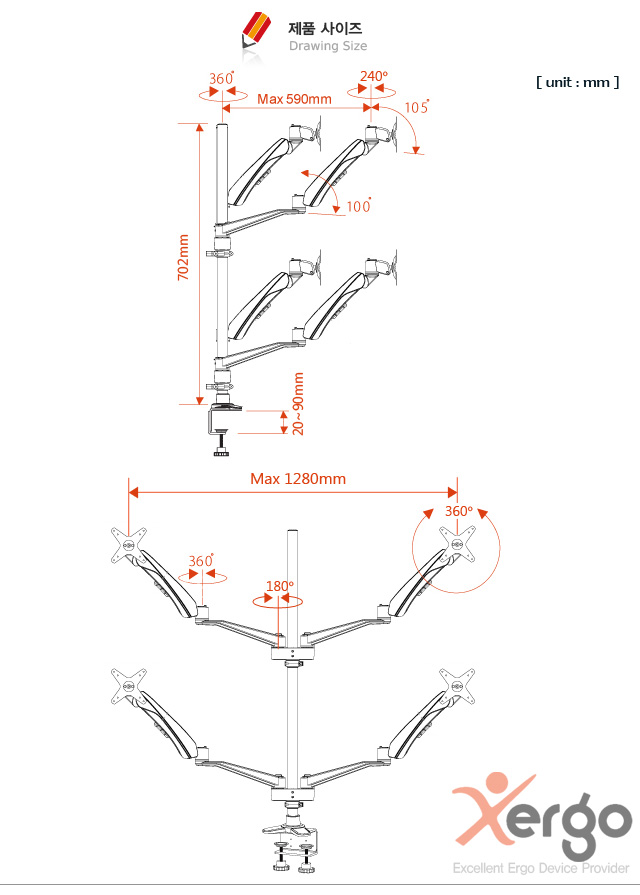 제품 사이즈
Drawing Size

[ unit : mm ]

360°
240°
Max 590mm
105°
100°
702mm
20~90mm

Max 1280mm
360°
360°
180°

Xergo
Excellent Ergo Device Provider