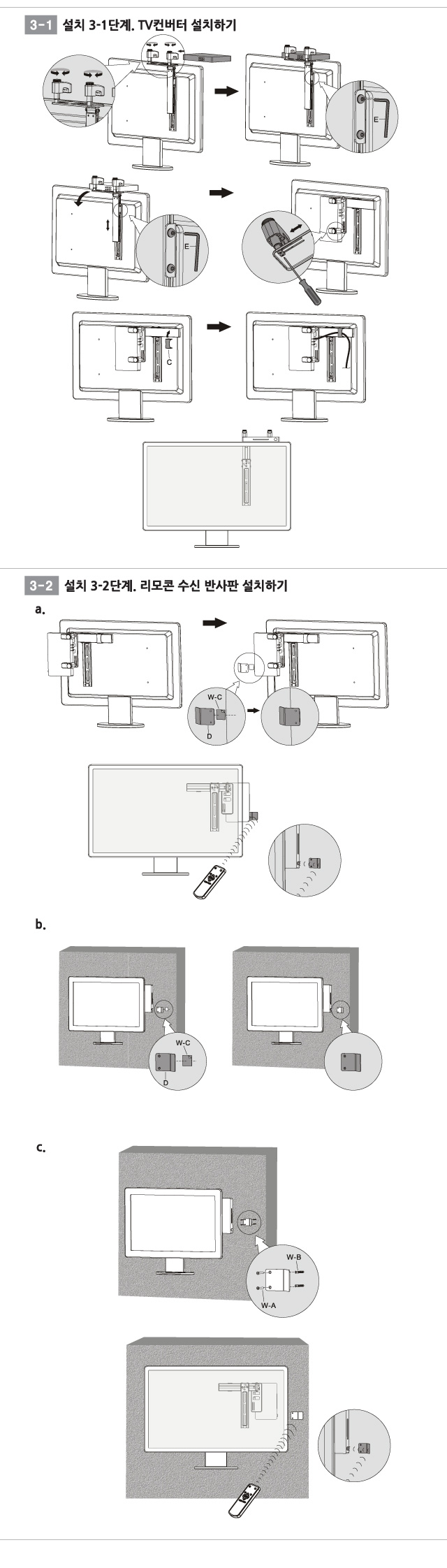 3-1 설치 3-1단계. TV컨버터 설치하기

E

E

C

3-2 설치 3-2단계. 리모콘 수신 반사판 설치하기

a.

W-C

D

b.

W-C

D

c.

W-B

W-A