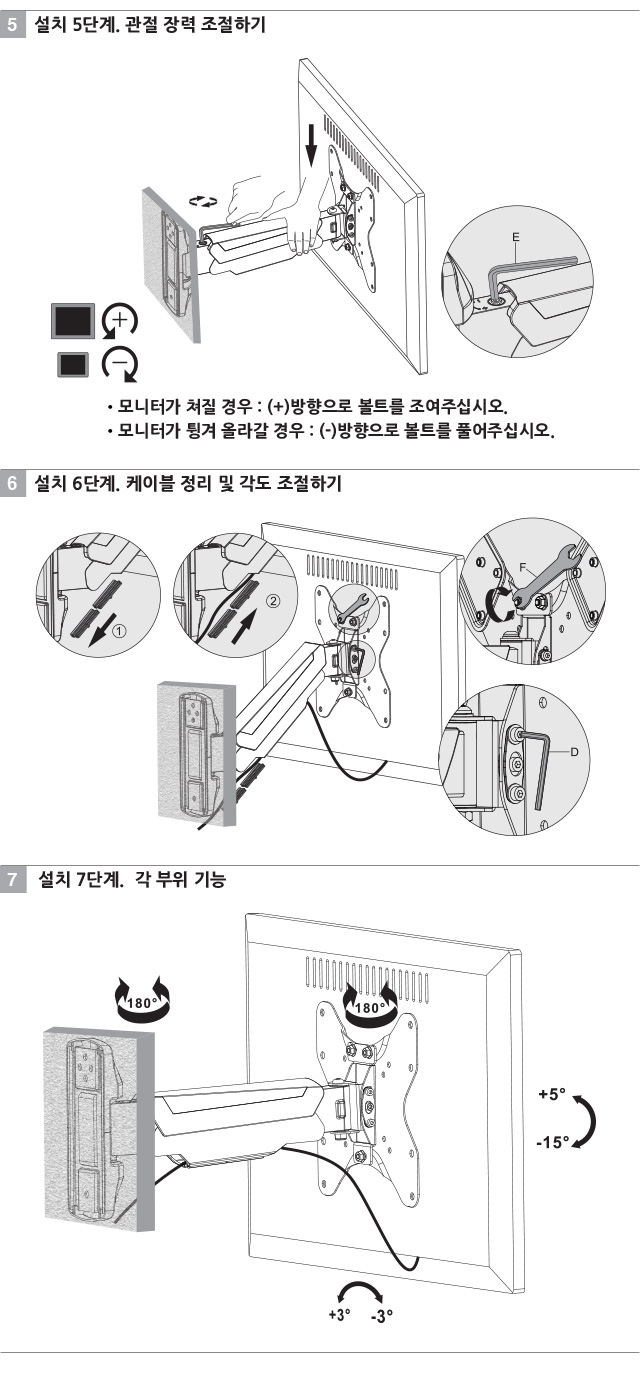 5 설치 5단계. 관절 장력 조절하기

E

+

−

• 모니터가 쳐질 경우 : (+)방향으로 볼트를 조여주십시오.
• 모니터가 튕겨 올라갈 경우 : (-)방향으로 볼트를 풀어주십시오.

6 설치 6단계. 케이블 정리 및 각도 조절하기

①

②

F

D

7 설치 7단계. 각 부위 기능

180°

180°

+5°

-15°

+3° -3°