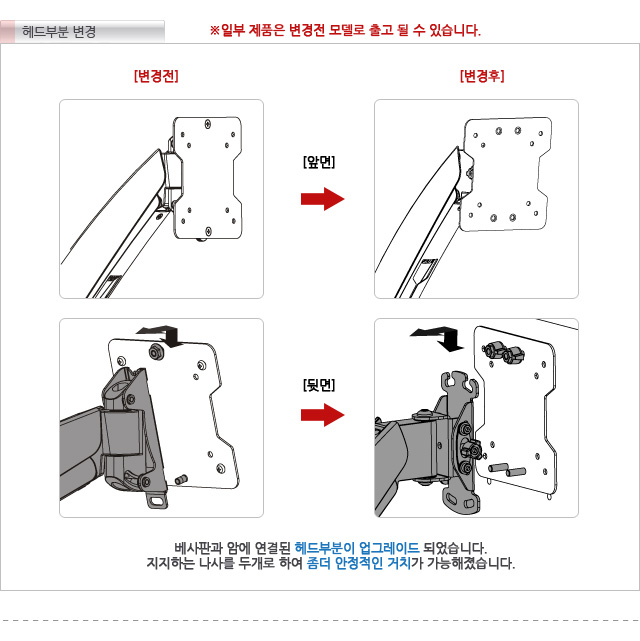 헤드부분 변경

※일부 제품은 변경전 모델로 출고 될 수 있습니다.

[변경전]

[변경후]

[앞면]

[뒷면]

베사판과 암에 연결된 헤드부분이 업그레이드 되었습니다.
지지하는 나사를 두개로 하여 좀더 안정적인 거치가 가능해졌습니다.