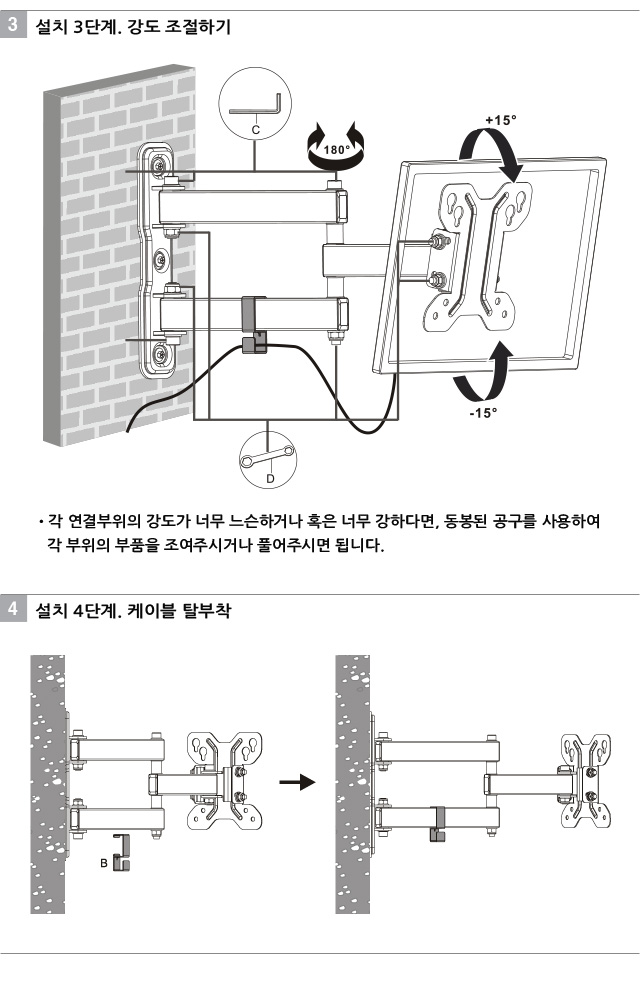 3 설치 3단계. 강도 조절하기

C

180°

+15°

-15°

D

• 각 연결부위의 강도가 너무 느슨하거나 혹은 너무 강하다면, 동봉된 공구를 사용하여 각 부위의 부품을 조여주시거나 풀어주시면 됩니다.

4 설치 4단계. 케이블 탈부착

B