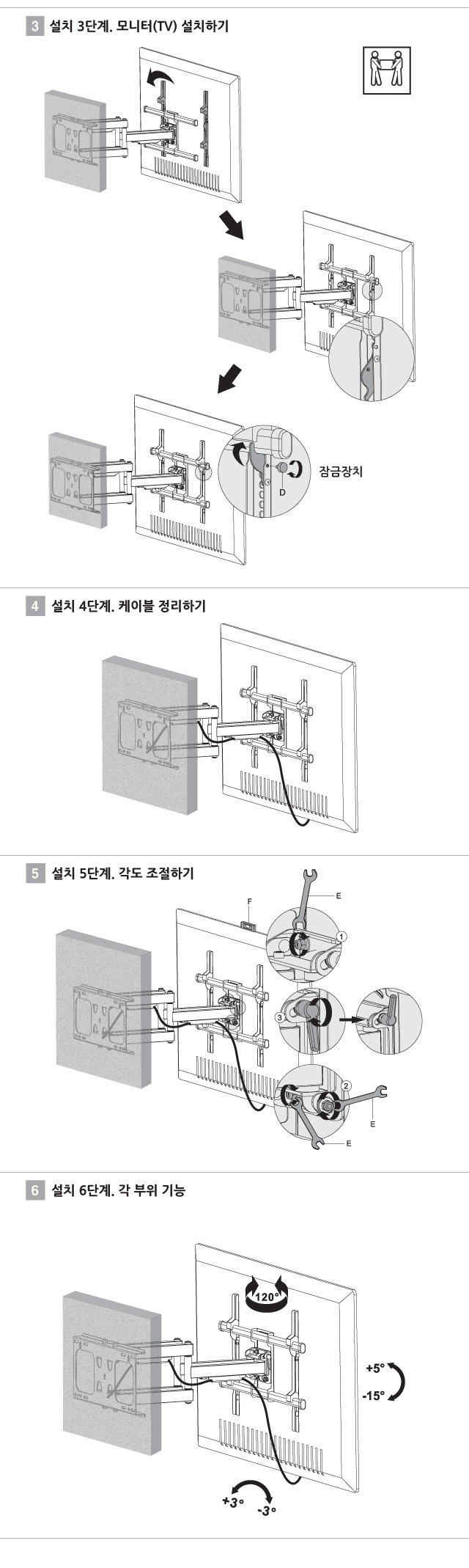 3 설치 3단계. 모니터(TV) 설치하기

D

잠금장치

4 설치 4단계. 케이블 정리하기

5 설치 5단계. 각도 조절하기

F

E

1

3

2

E

E

6 설치 6단계. 각 부위 기능

120°

+5°

-15°

+3°

-3°