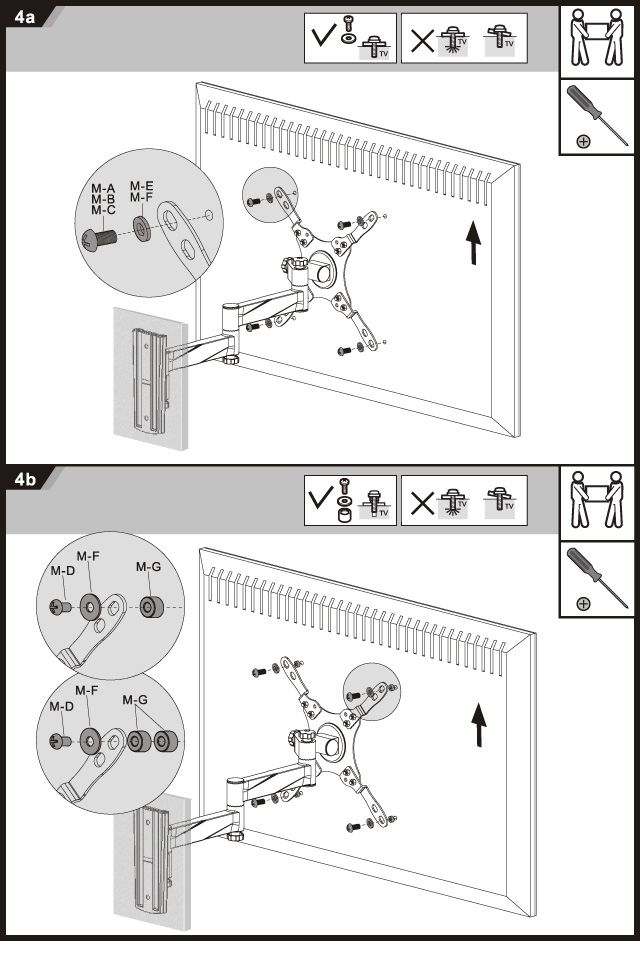 4a

TV

TV

TV

M-A
M-B
M-C

M-E
M-F

4b

TV

TV

TV

M-D

M-F

M-G

M-D

M-F

M-G