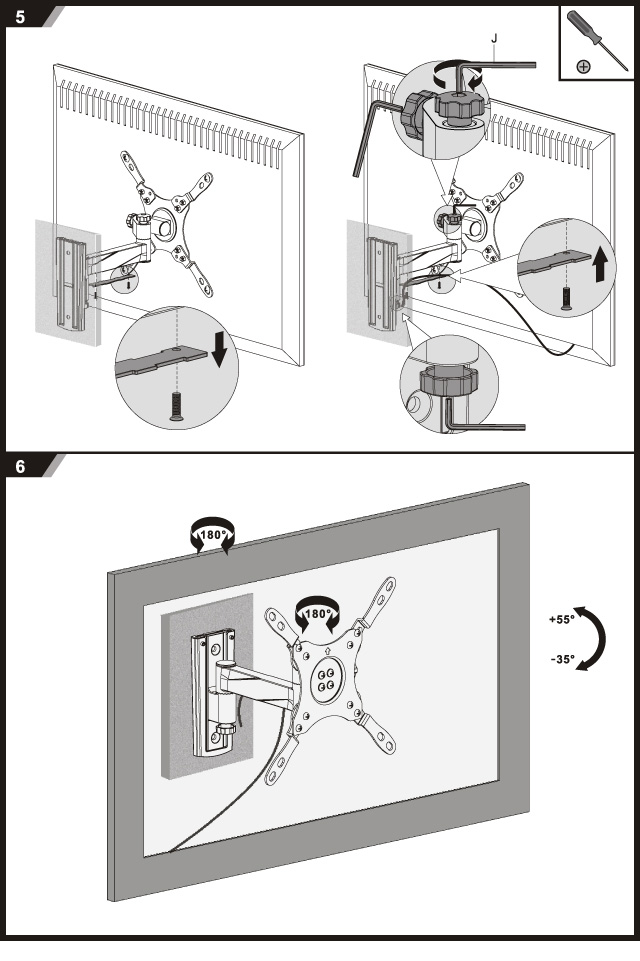 5

J

6

180°

180°

+55°

-35°