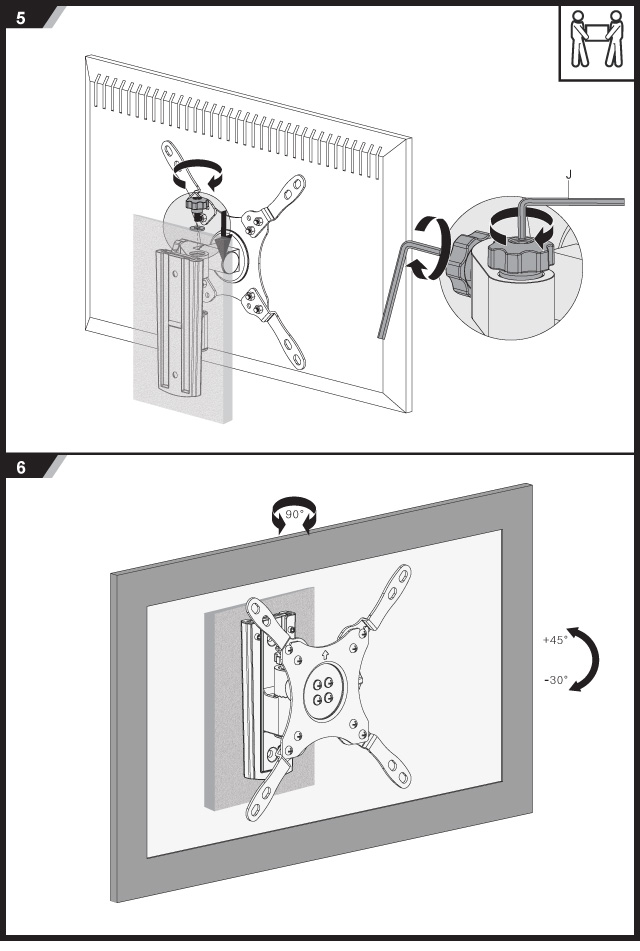 5

J

6

90°

+45°

-30°