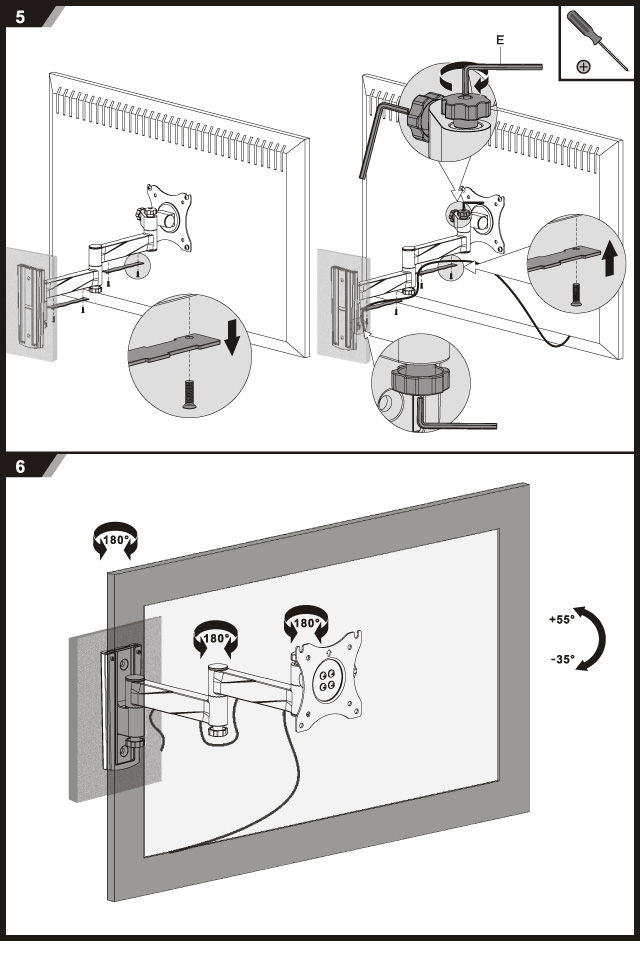 5

E

6

180°

180°

180°

+55°

-35°