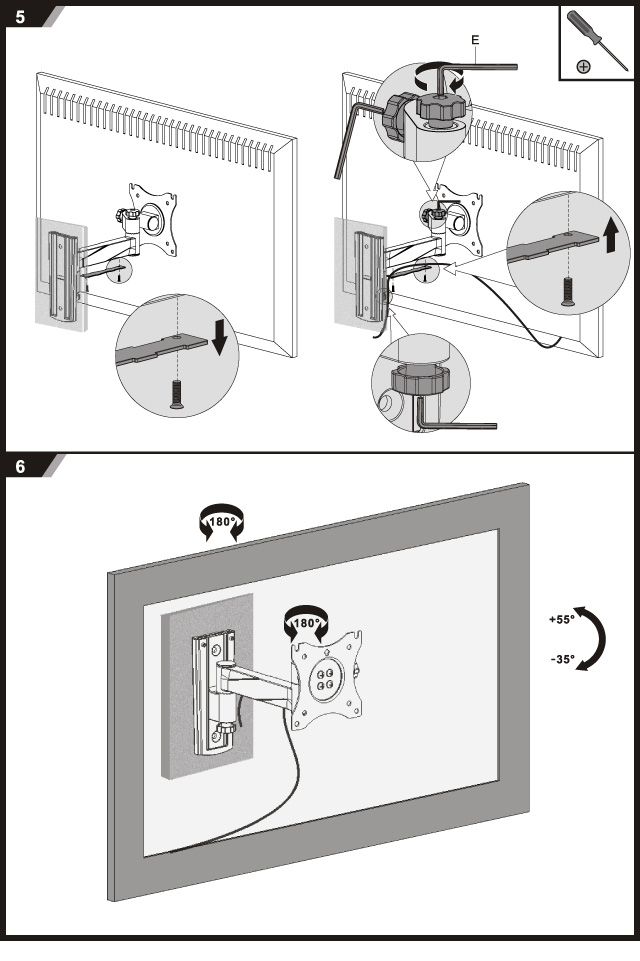 5

E

6

180°

180°

+55°

-35°