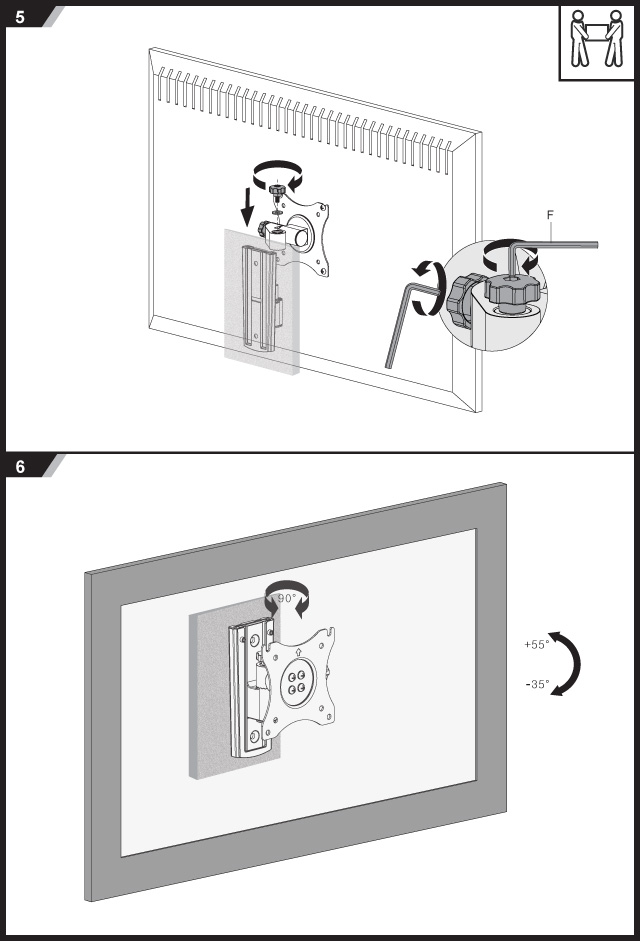 5

F

6

90°

+55°

-35°