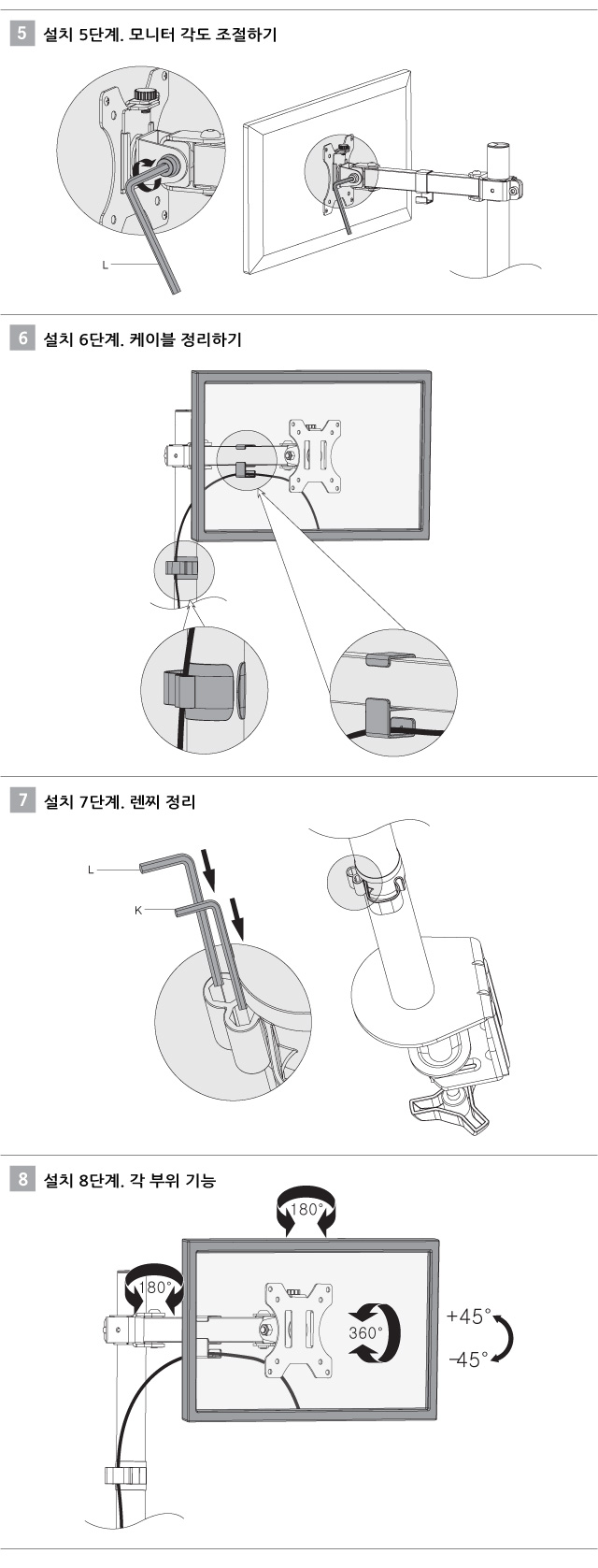 5 설치 5단계. 모니터 각도 조절하기

L

6 설치 6단계. 케이블 정리하기

7 설치 7단계. 렌찌 정리

L

K

8 설치 8단계. 각 부위 기능

180°

180°

360°

+45°

-45°